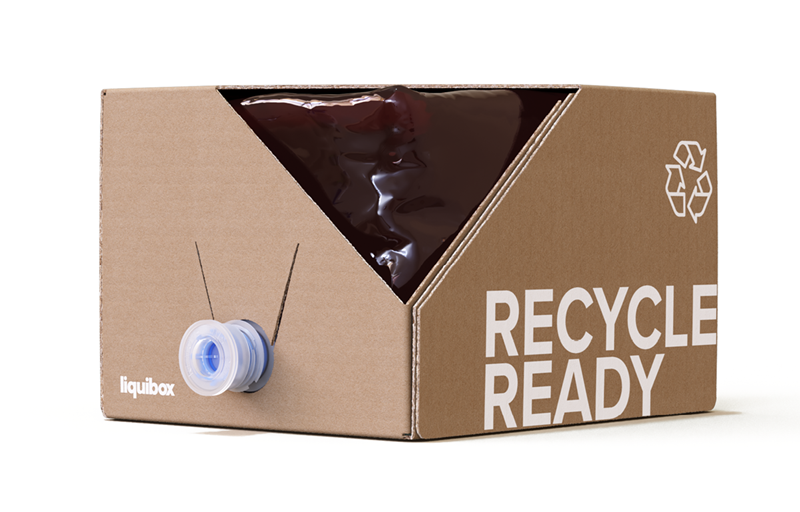 liquibox

RECYCLE READY